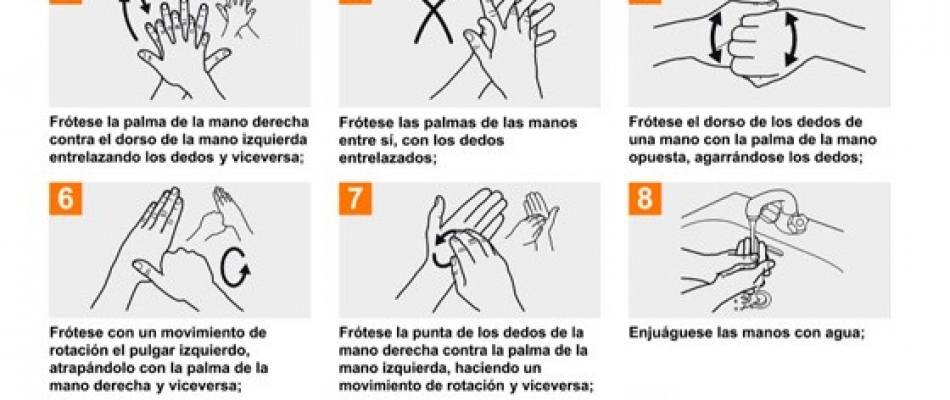 Frótese la palma de la mano derecha contra el dorso de la mano izquierda entrelazando los dedos y viceversa;

Frótese las palmas de las manos entre sí, con los dedos entrelazados;

Frótese el dorso de los dedos de una mano con la palma de la mano opuesta, agarrándose los dedos;

6

Frótese con un movimiento de rotación el pulgar izquierdo, atrapándolo con la palma de la mano derecha y viceversa;

7

Frótese la punta de los dedos de la mano derecha contra la palma de la mano izquierda, haciendo un movimiento de rotación y viceversa;

8

Enjuáguese las manos con agua;